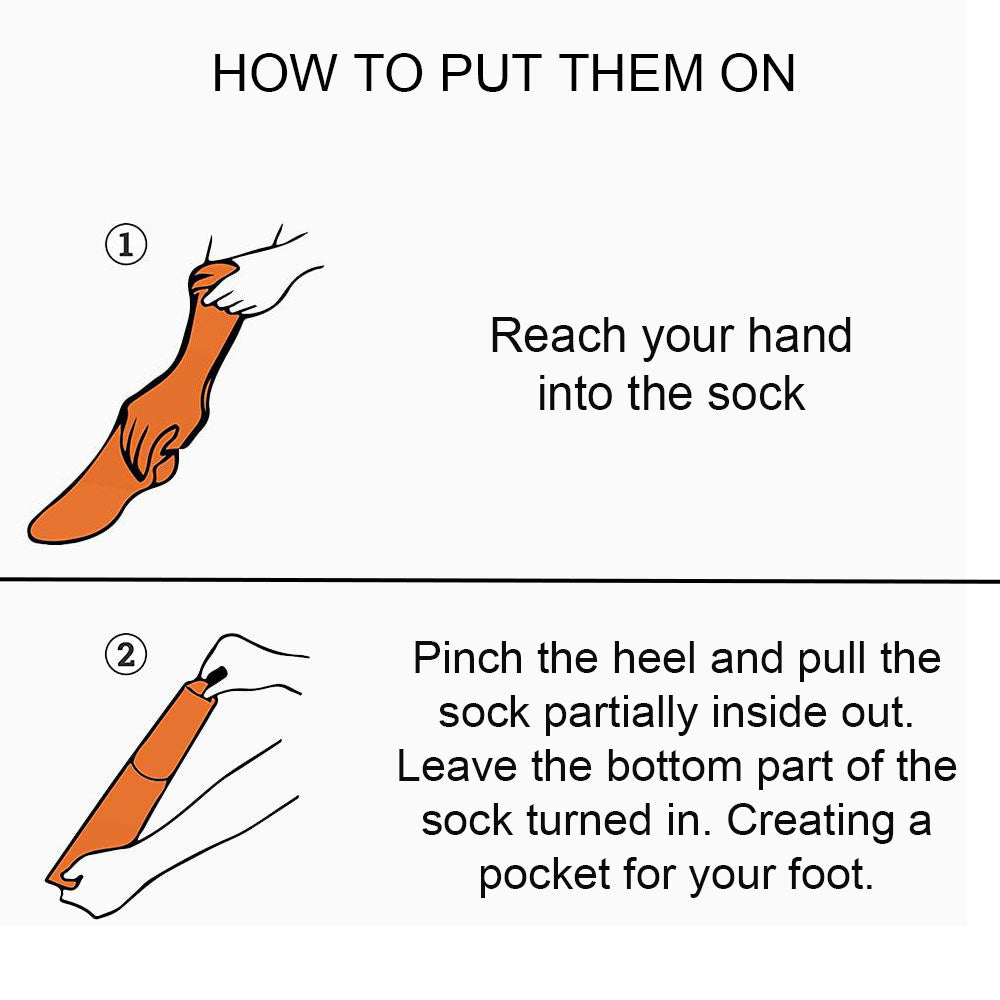 HOW TO PUT THEM ON

①

Reach your hand into the sock

②

Pinch the heel and pull the sock partially inside out. Leave the bottom part of the sock turned in. Creating a pocket for your foot.