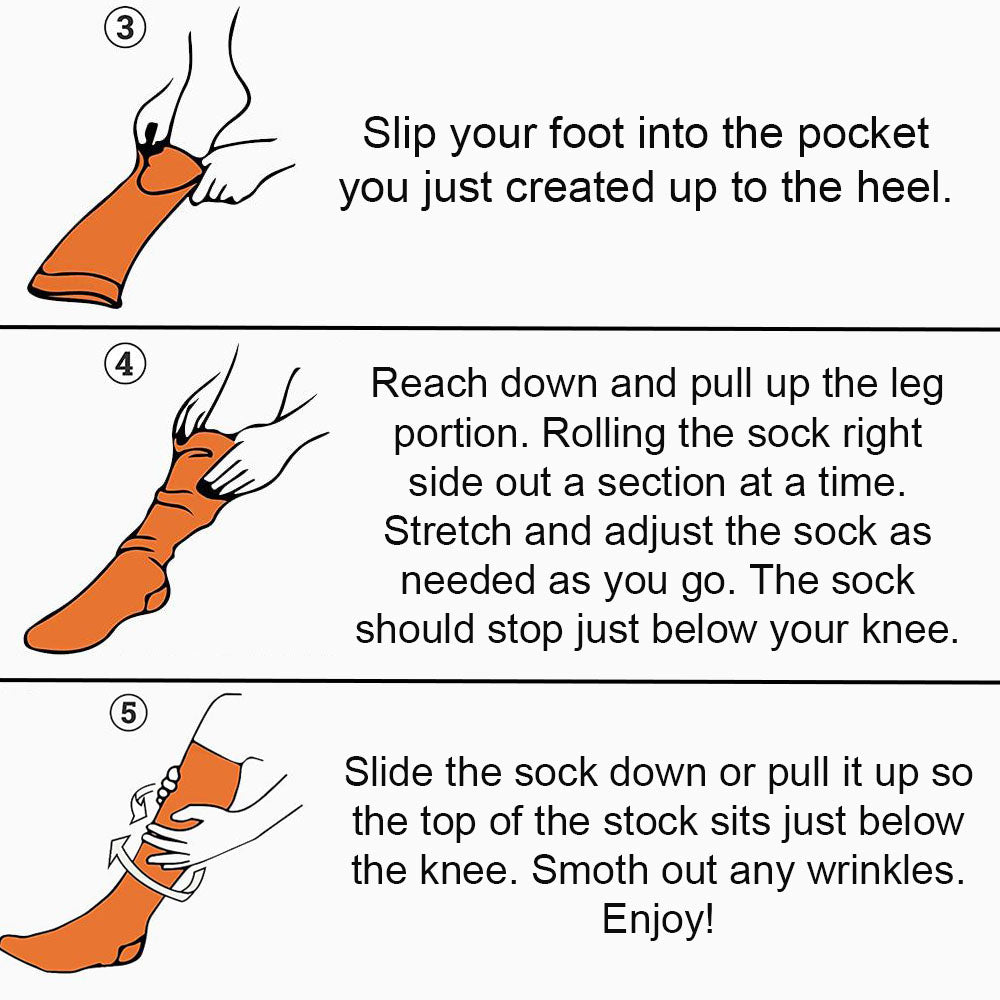 ③

Slip your foot into the pocket you just created up to the heel.

④

Reach down and pull up the leg portion. Rolling the sock right side out a section at a time. Stretch and adjust the sock as needed as you go. The sock should stop just below your knee.

⑤

Slide the sock down or pull it up so the top of the stock sits just below the knee. Smoth out any wrinkles. Enjoy!